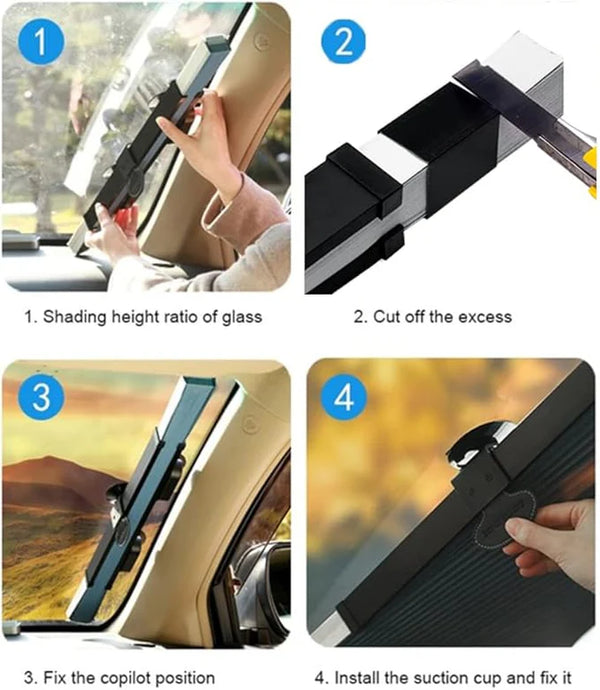 1

2

1. Shading height ratio of glass

2. Cut off the excess

3

4

3. Fix the copilot position

4. Install the suction cup and fix it